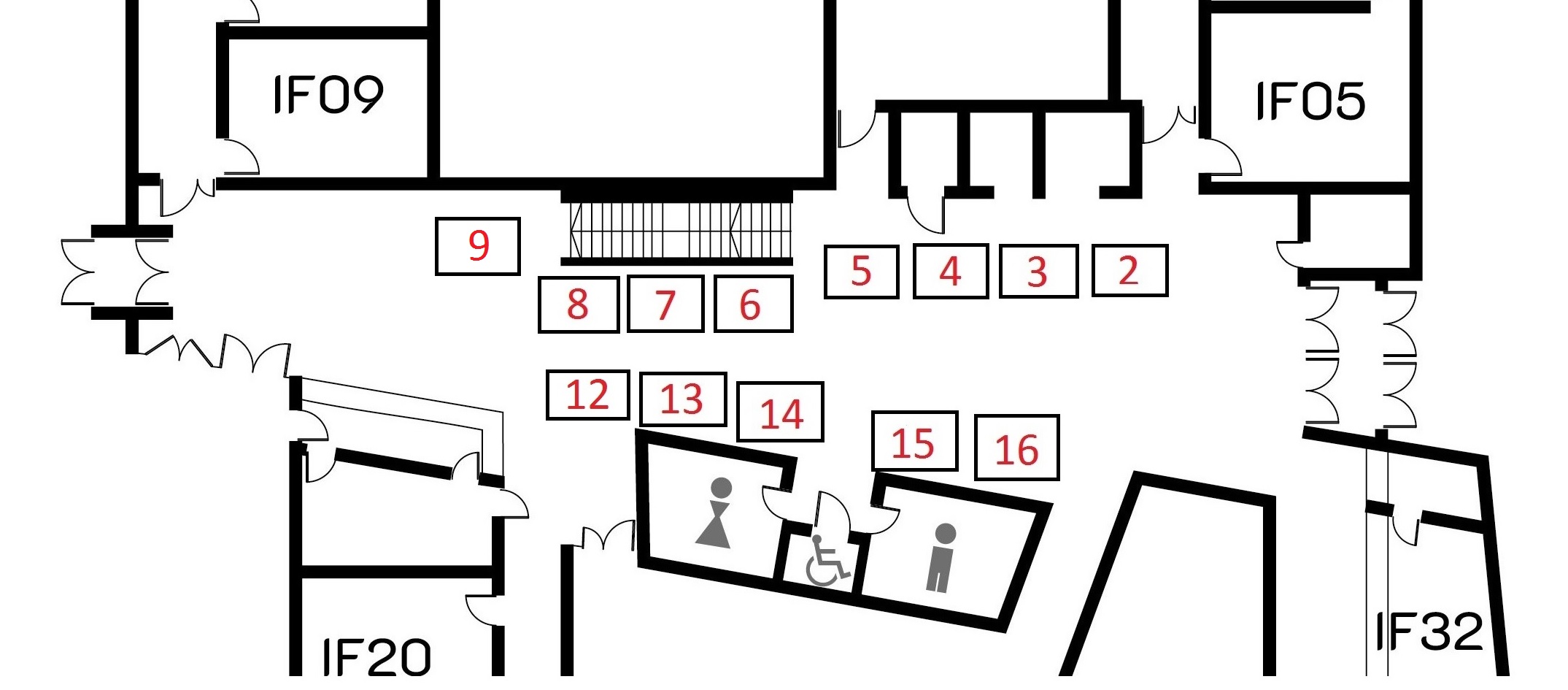 IF09

IF05

9

5

4

3

2

8

7

6

12

13

14

15

16

IF20

IF32